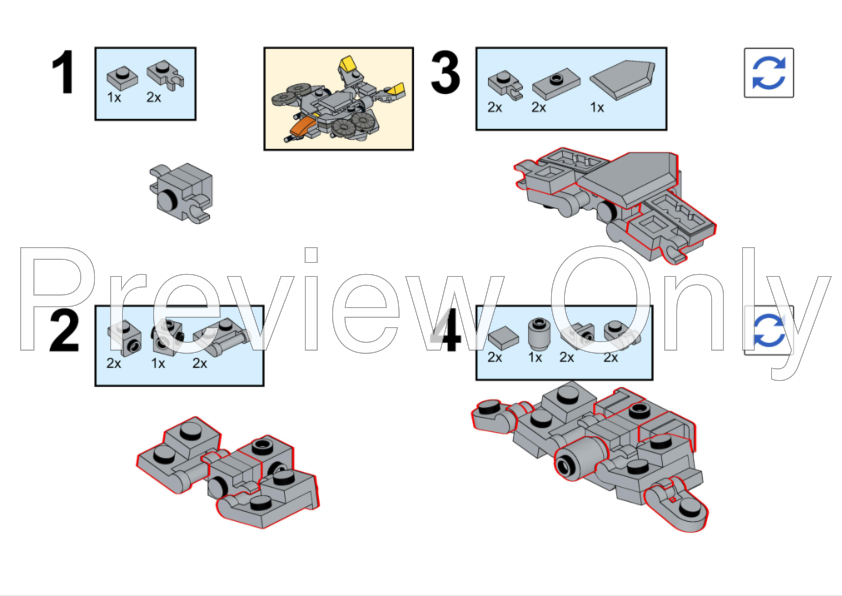 1
1x 2x

3
2x 2x 1x

Preview Only

2
2x 1x 2x

4
2x 1x 2x 2x