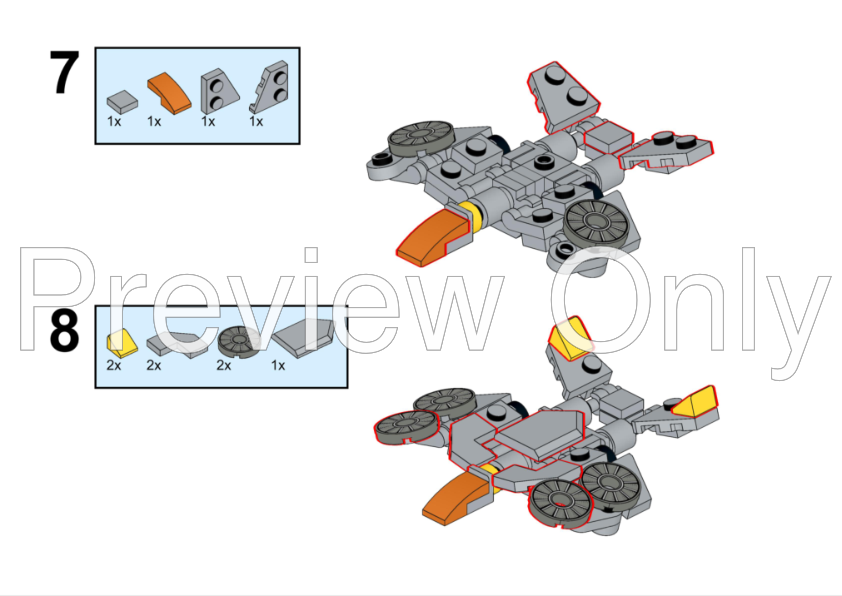 7

1x 1x 1x 1x

Preview Only

8

2x 2x 2x 1x