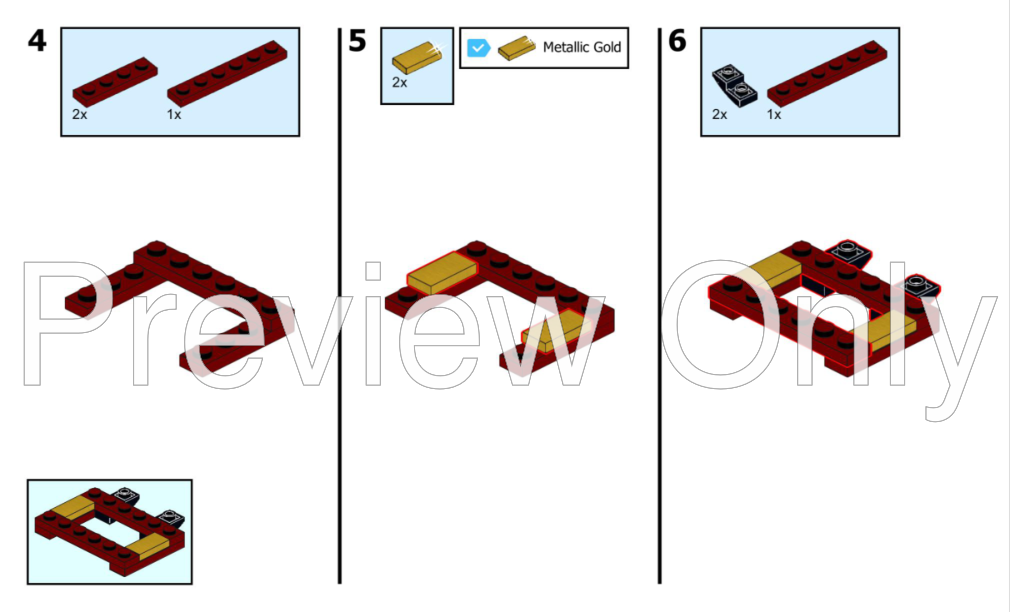 4

2x 1x

5

2x

Metallic Gold

6

2x 1x

Preview Only