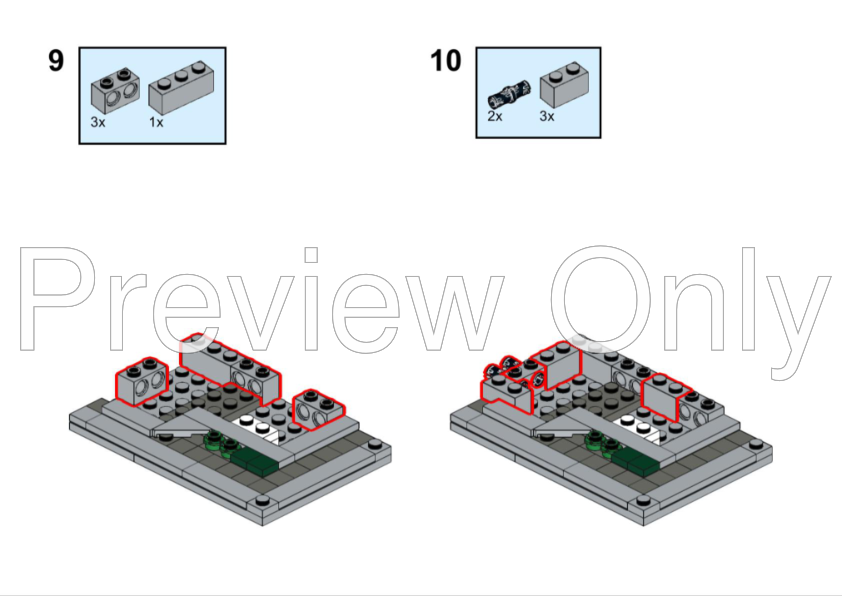 9

3x 1x

10

2x 3x

Preview Only