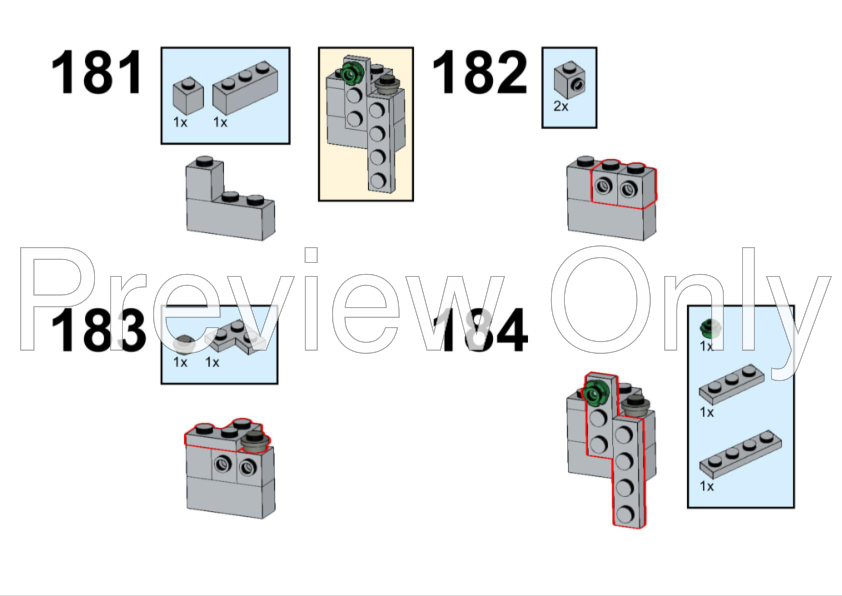 181

1x 1x

182

2x

Preview Only

183

1x 1x

184

1x

1x

1x