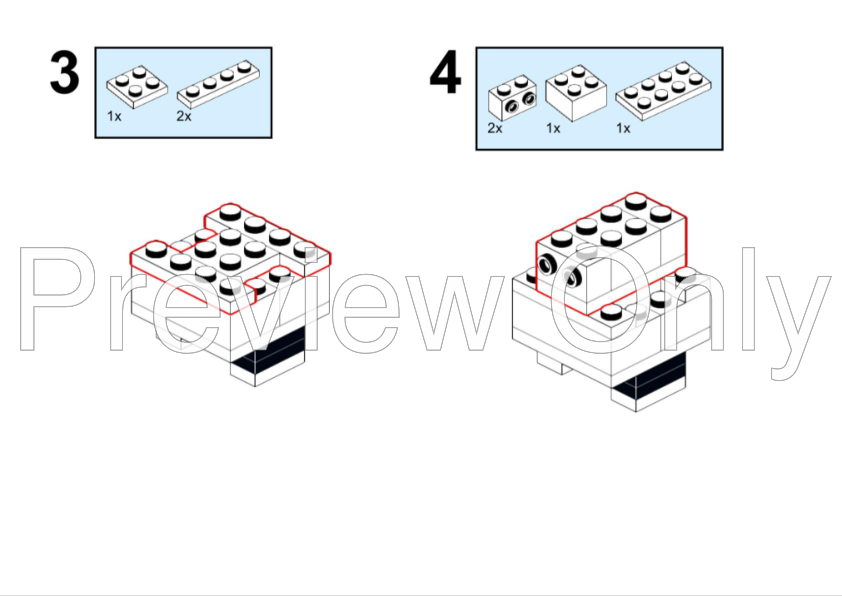 3

1x 2x

4

2x 1x 1x

Preview Only