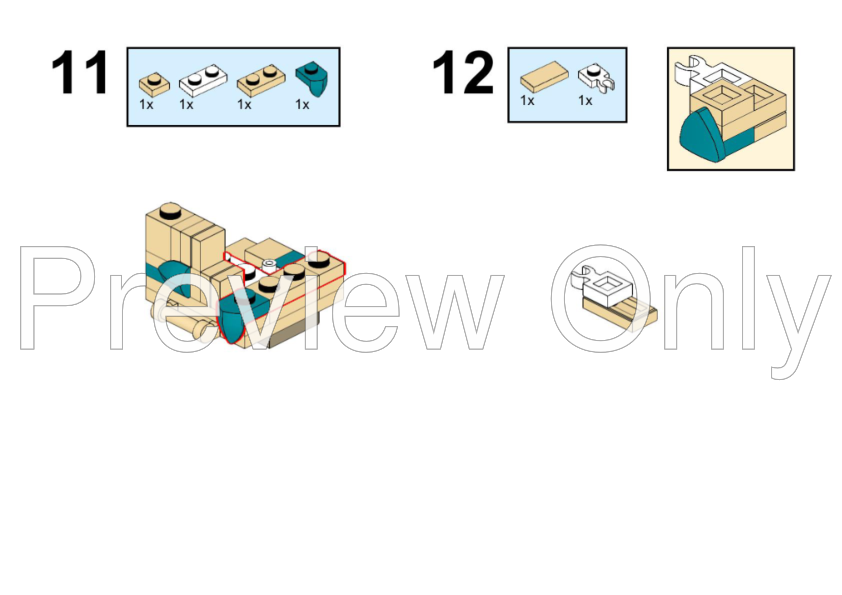 11

1x 1x 1x 1x

12

1x 1x

Preview Only