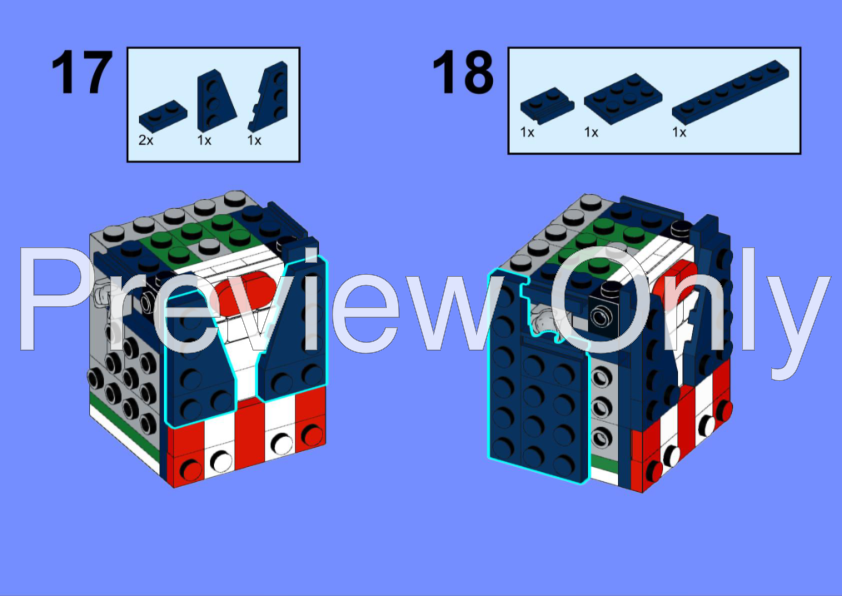 17

2x 1x 1x

18

1x 1x 1x

Preview Only