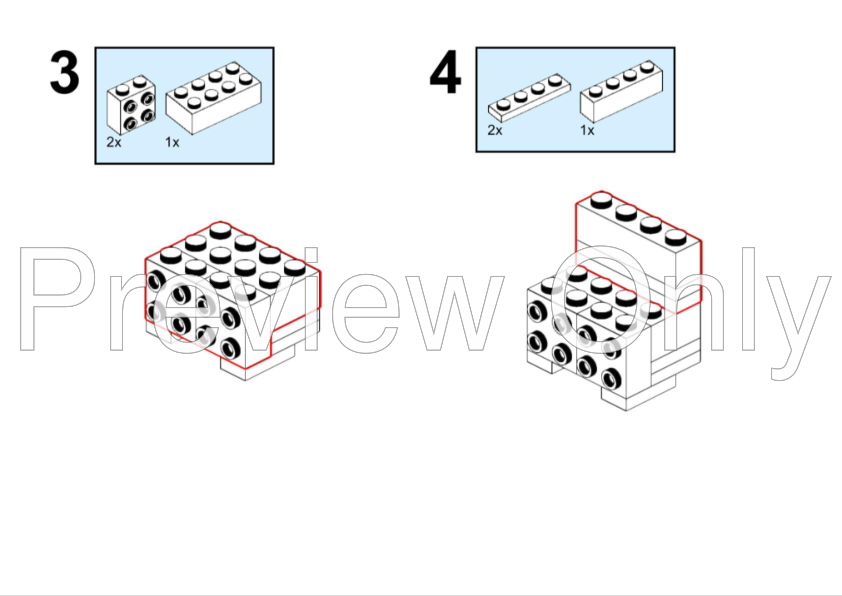 3

2x 1x

4

2x 1x

Preview Only