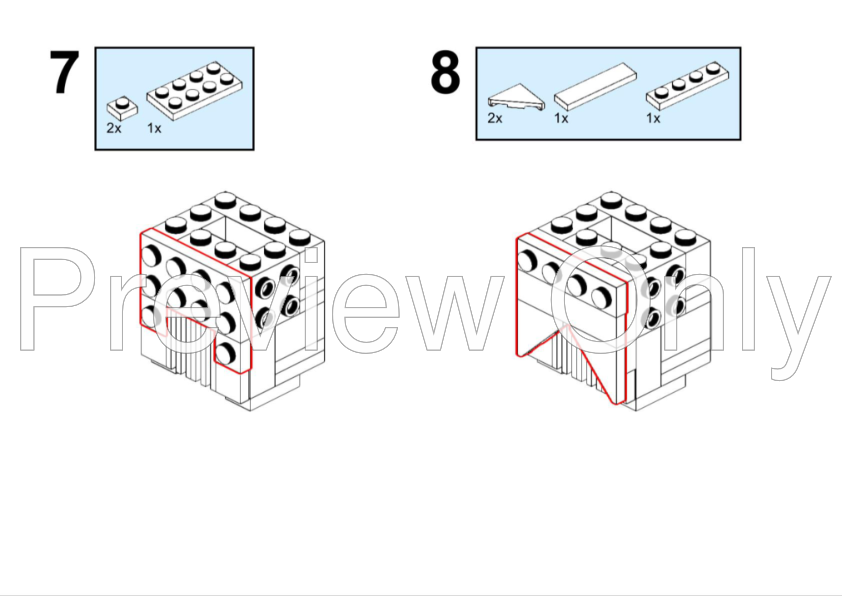 7

2x 1x

8

2x 1x 1x

Preview Only