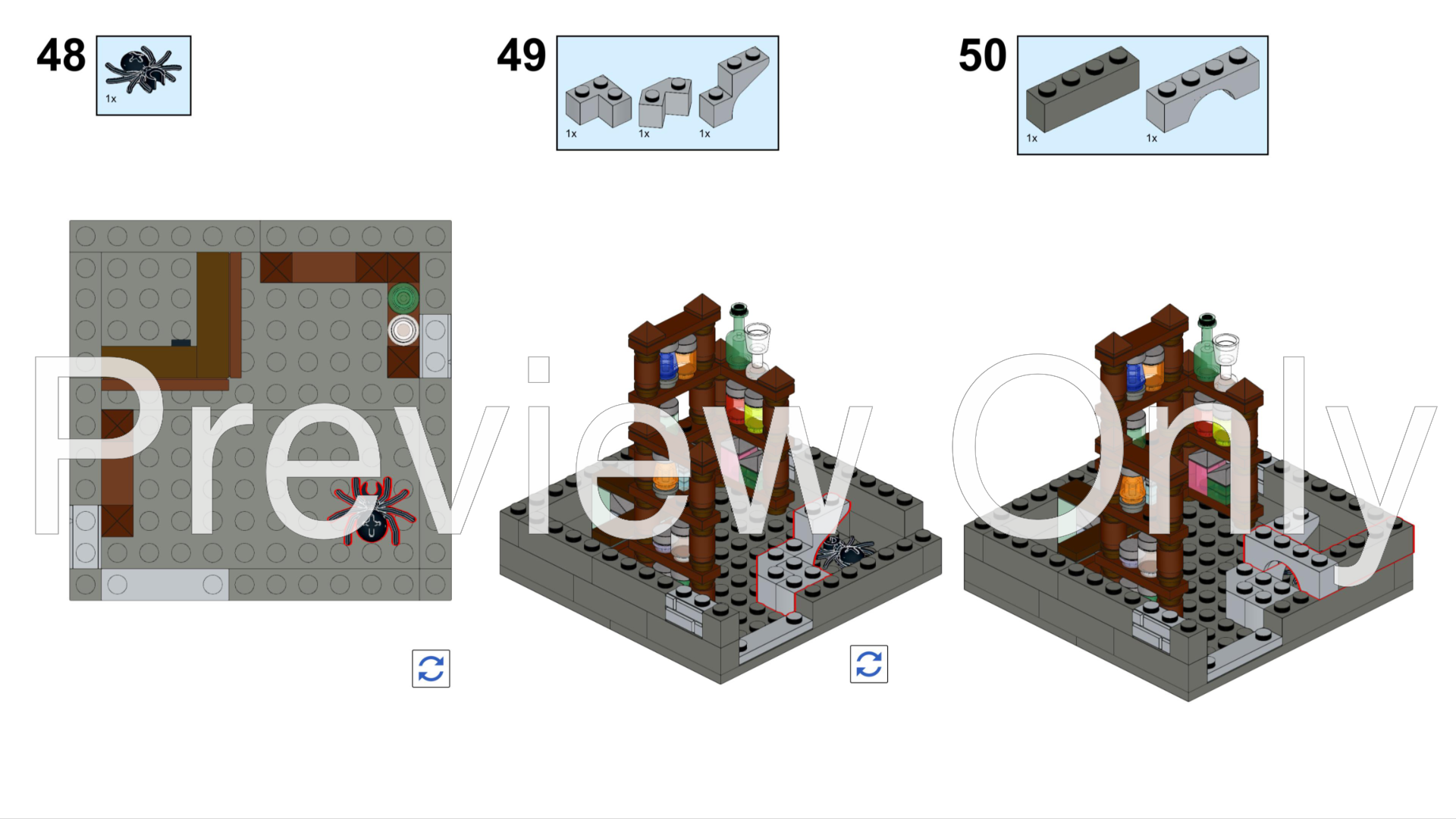 48
1x

49
1x 1x 1x

50
1x 1x

Preview Only