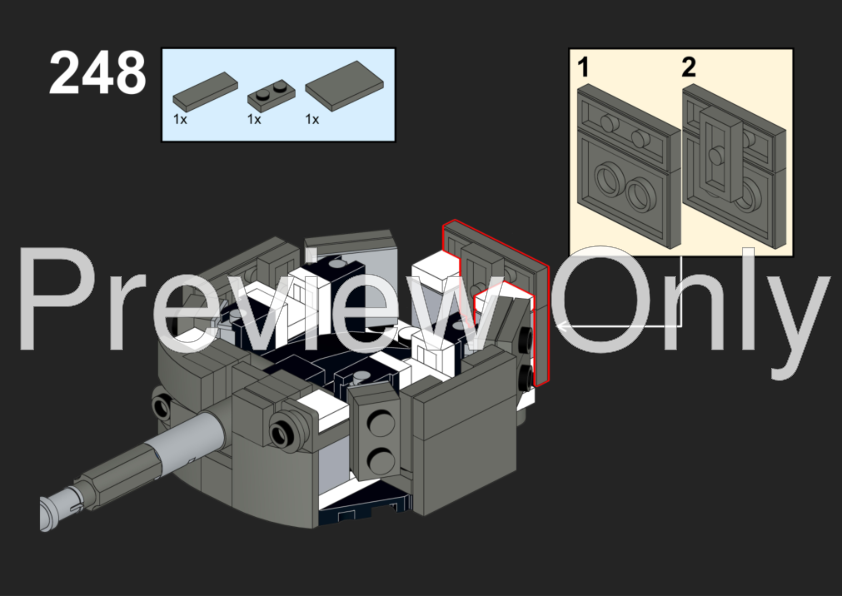 248

1x 1x 1x

1 2

Preview Only