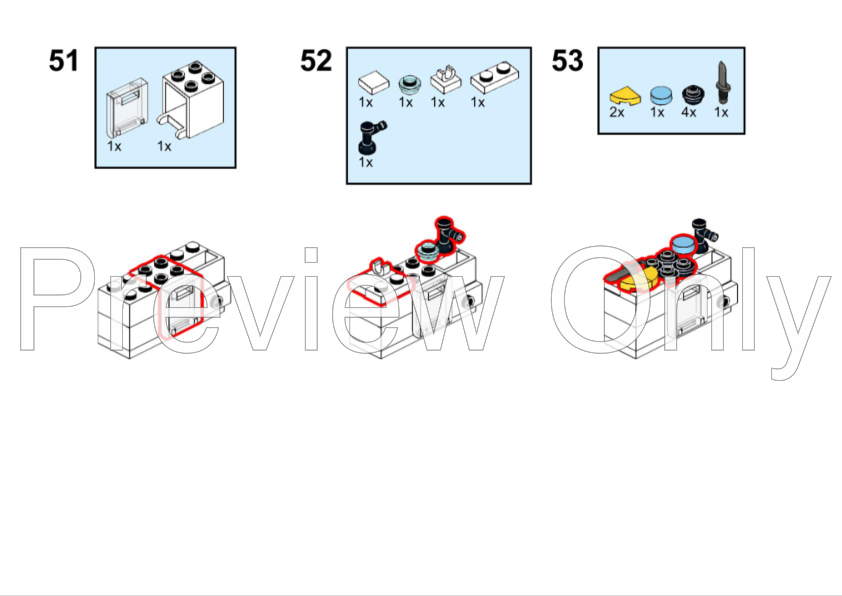 51

1x 1x

52

1x 1x 1x 1x

1x

53

2x 1x 4x 1x

Preview Only