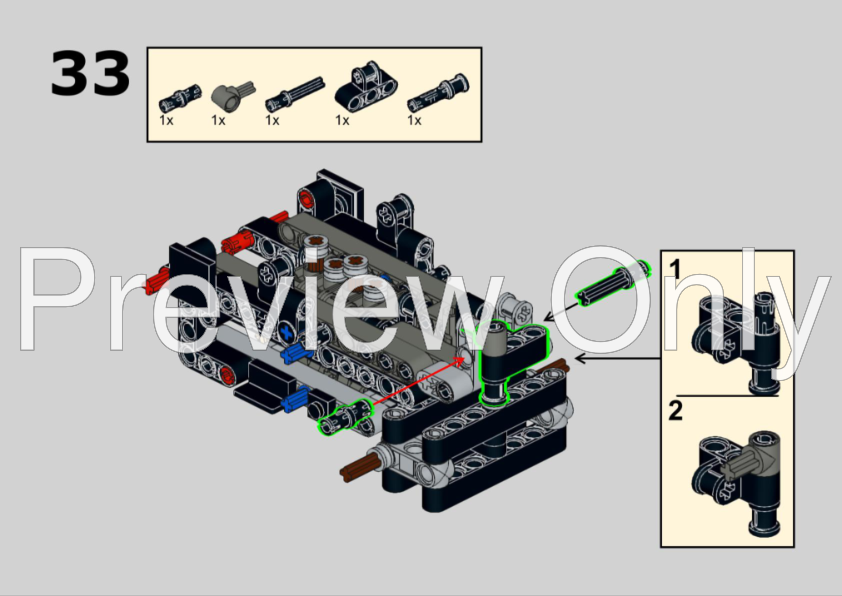 33

1x 1x 1x 1x 1x

Preview Only

1

2