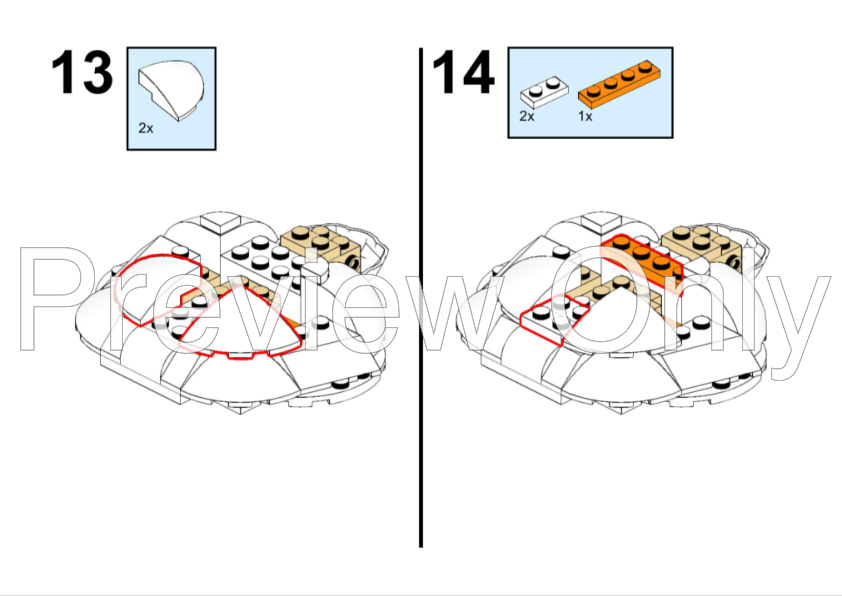 13

2x

14

2x 1x

Preview Only