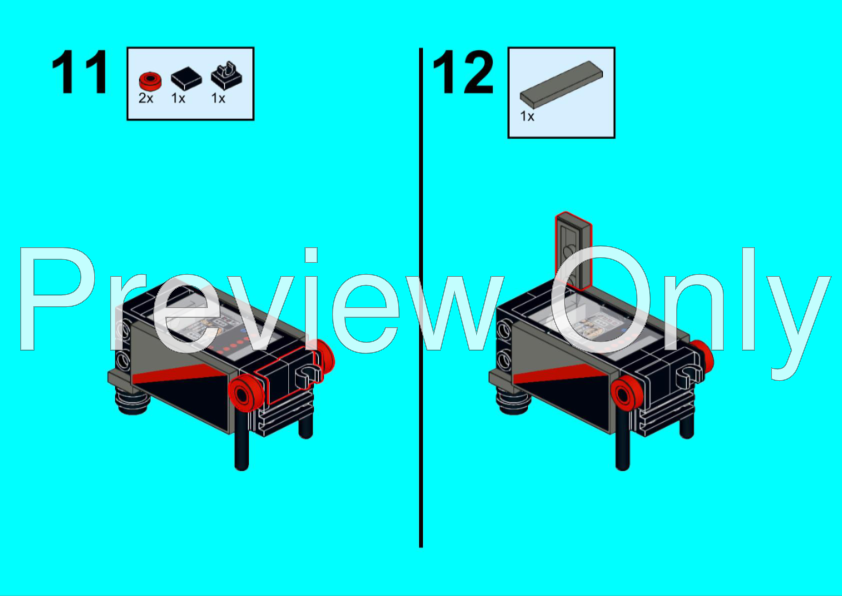 11

2x 1x 1x

12

1x

Preview Only