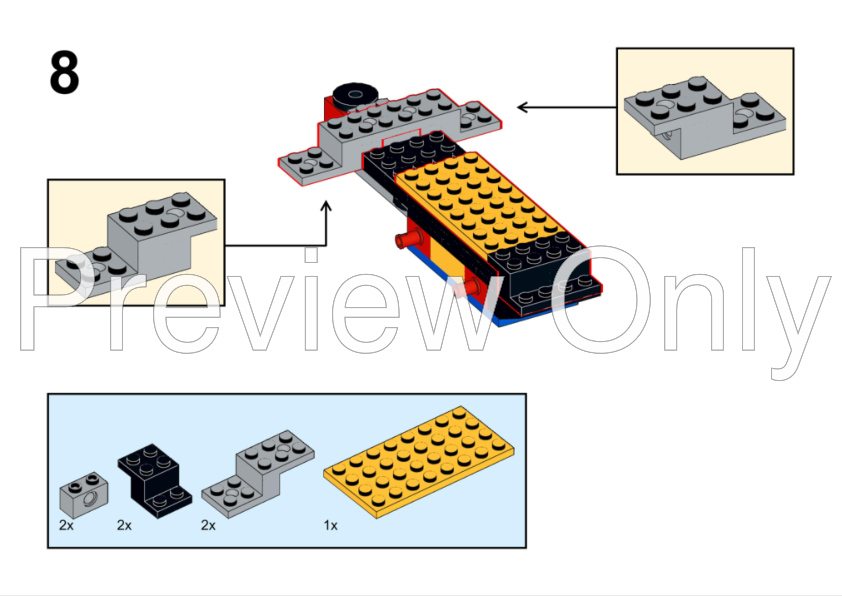 8

Preview Only

2x 2x 2x 1x