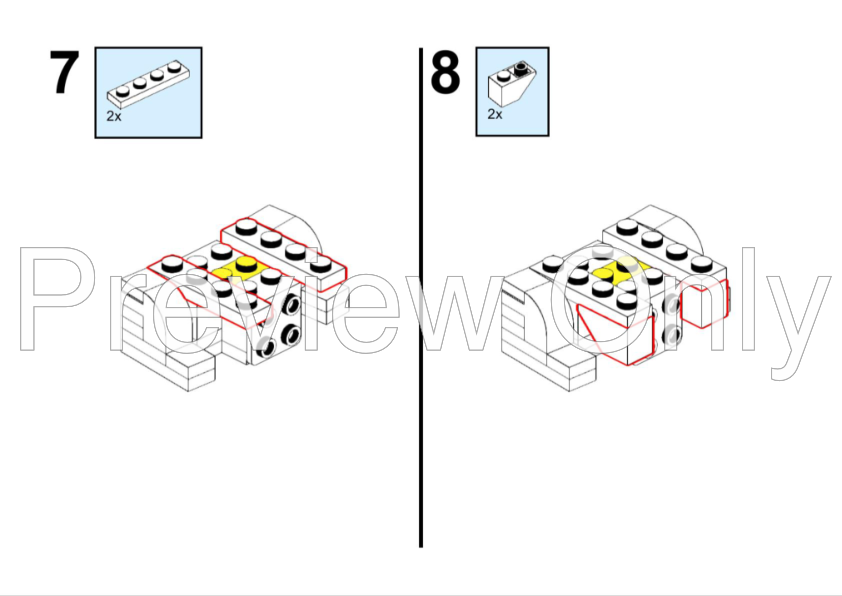 7
2x

8
2x

Preview Only