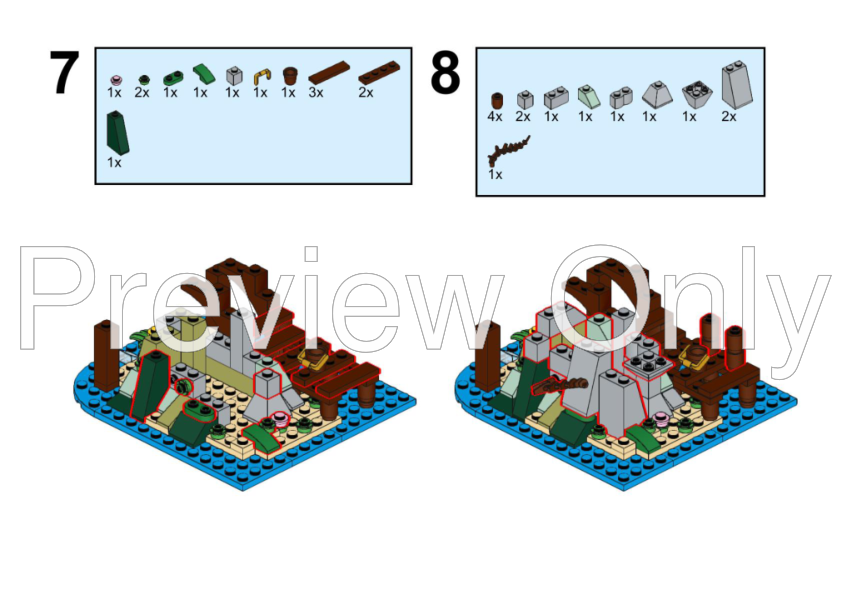 7

1x 2x 1x 1x 1x 1x 1x 3x 2x

1x

8

4x 2x 1x 1x 1x 1x 1x 2x

1x

Preview Only