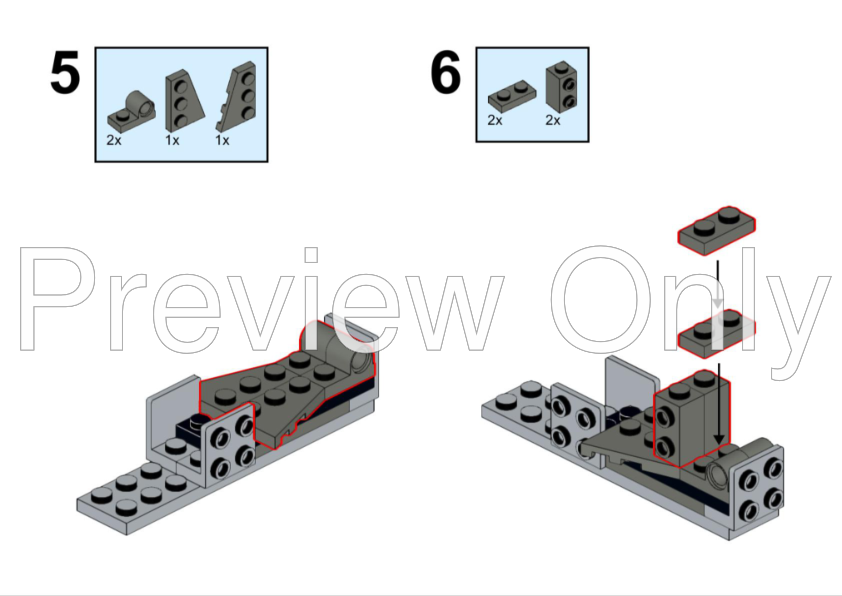 5

2x 1x 1x

6

2x 2x

Preview Only