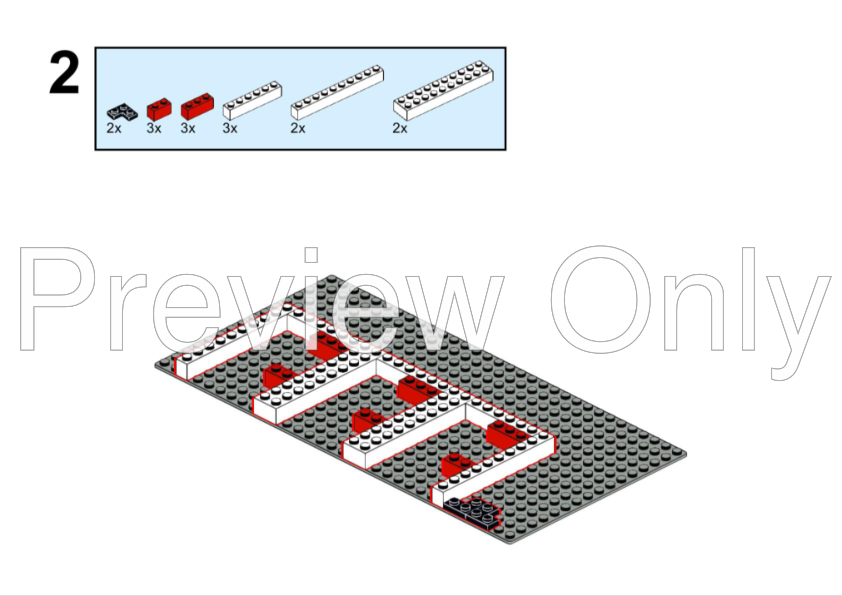 2

2x 3x 3x 3x 2x 2x

Preview Only