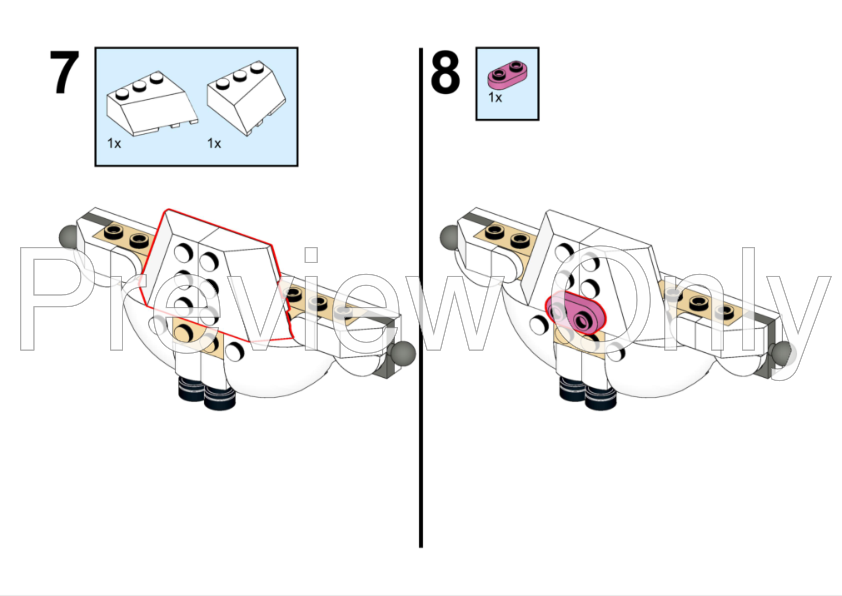 7

1x

1x

8

1x

Preview Only