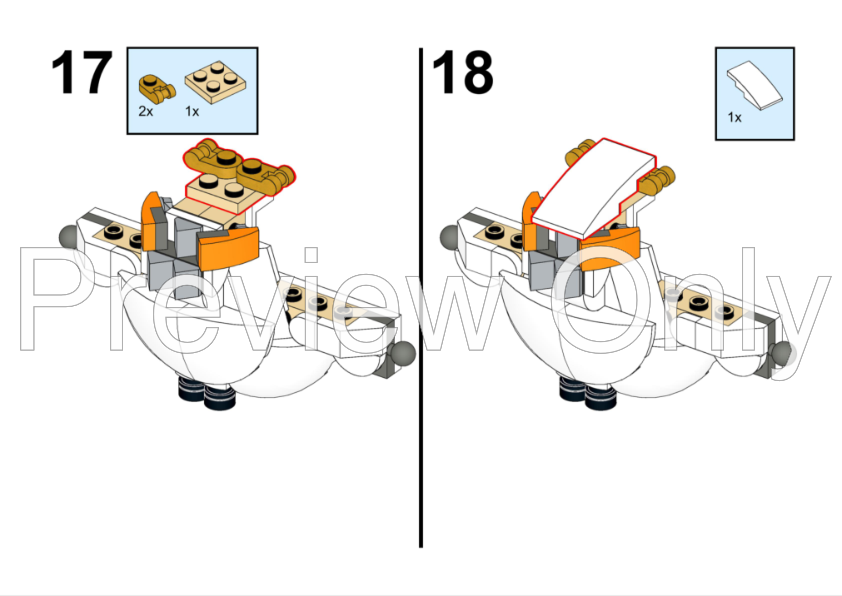 17

2x 1x

18

1x

Preview Only