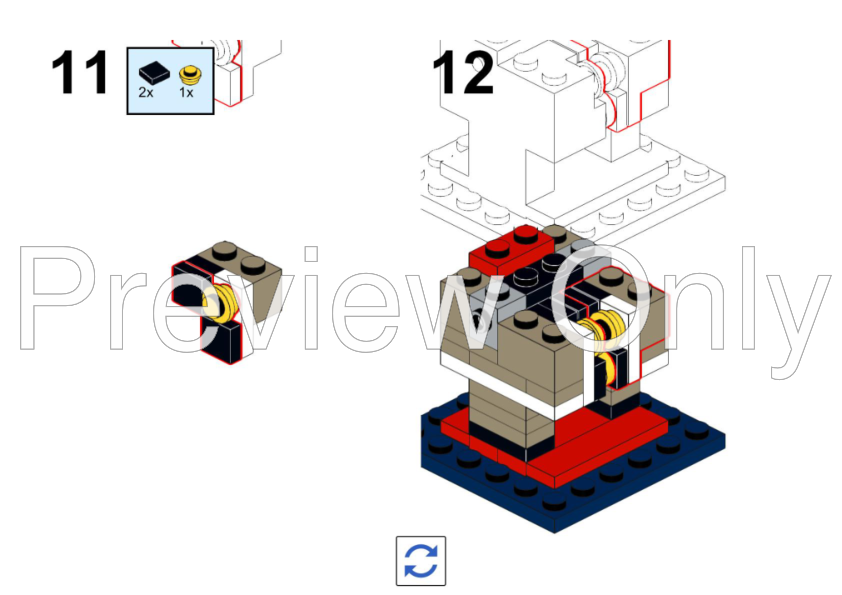 11
2x 1x

12

Preview Only