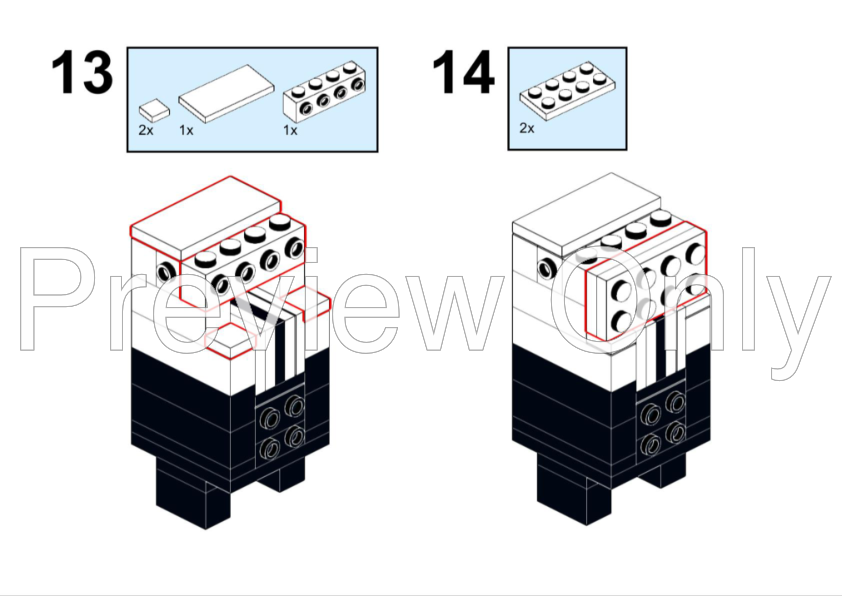 13

2x 1x 1x

14

2x

Preview Only