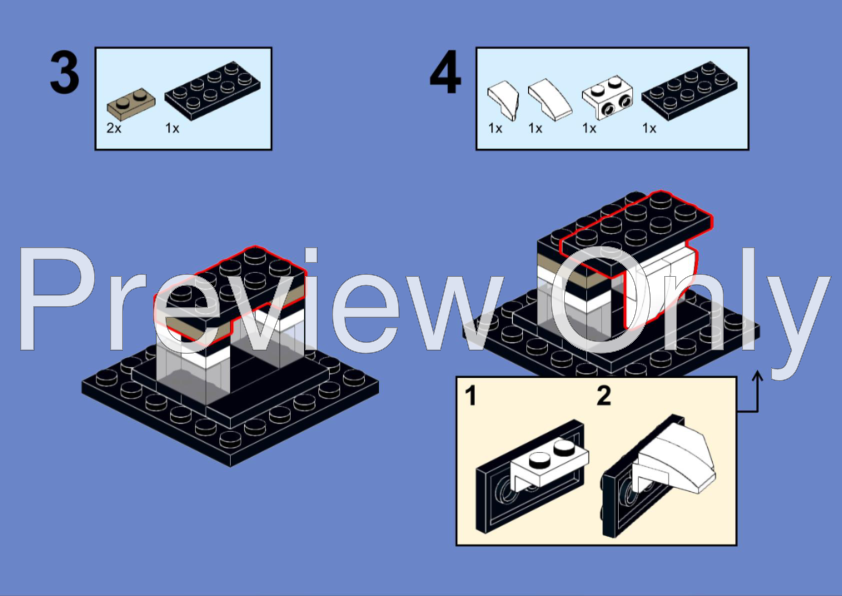 3

2x 1x

4

1x 1x 1x 1x

Preview Only

1 2