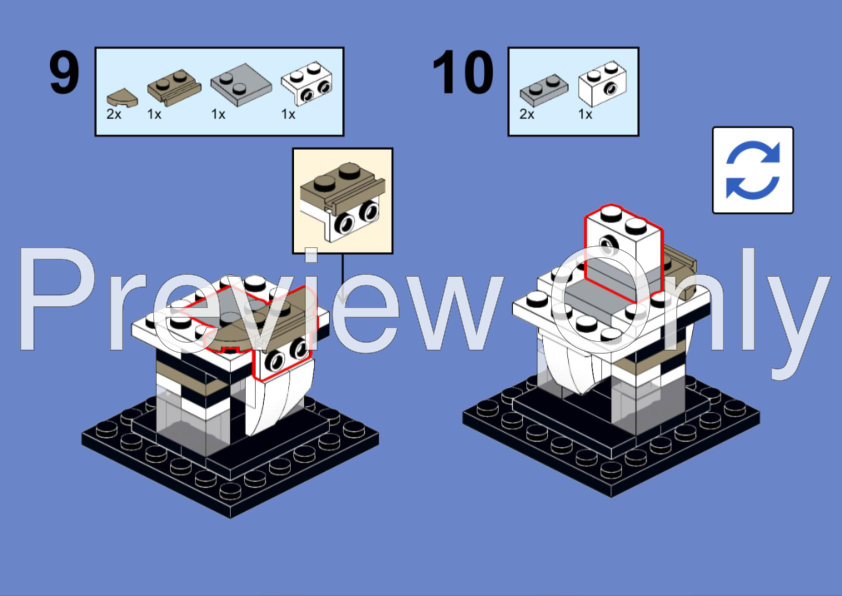 9

2x 1x 1x 1x

10

2x 1x

Preview Only