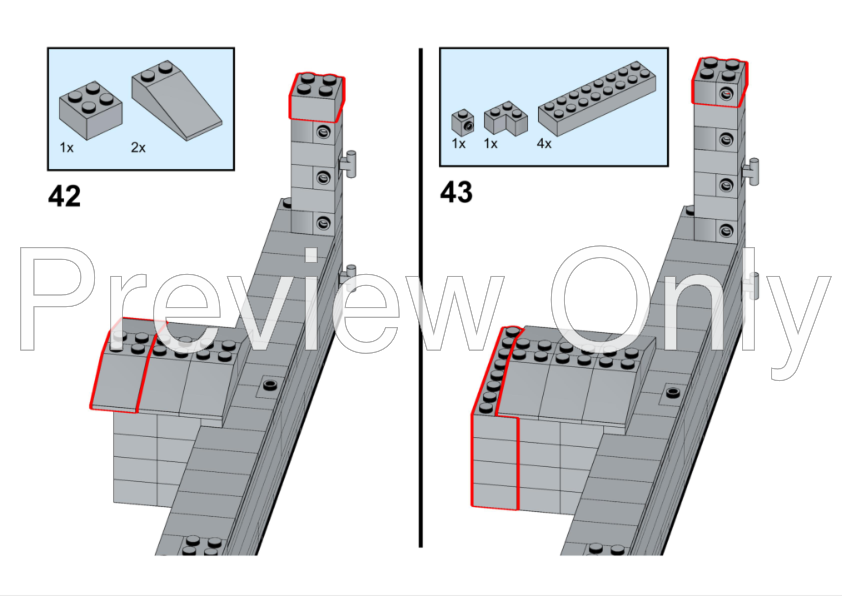 1x 2x

42

1x 1x 4x

43

Preview Only