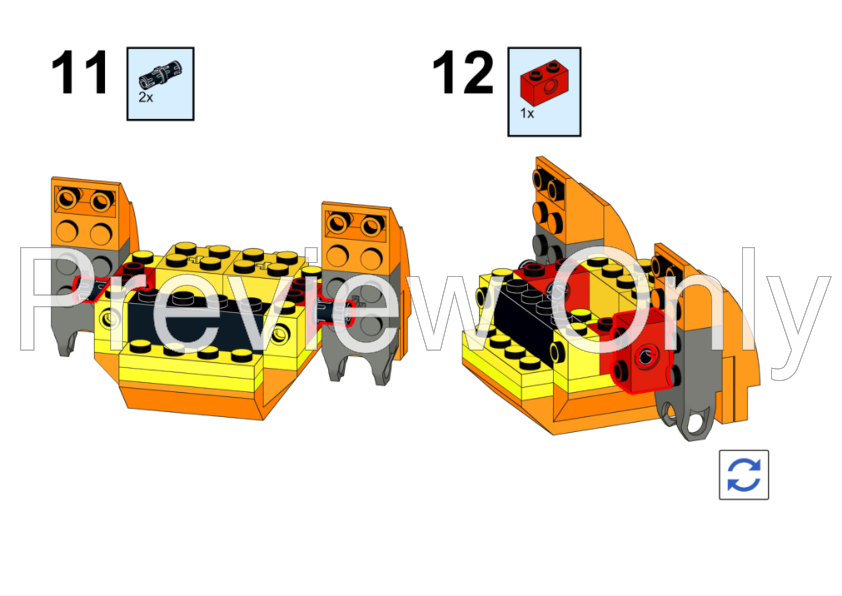 11
2x
12
1x
Preview Only