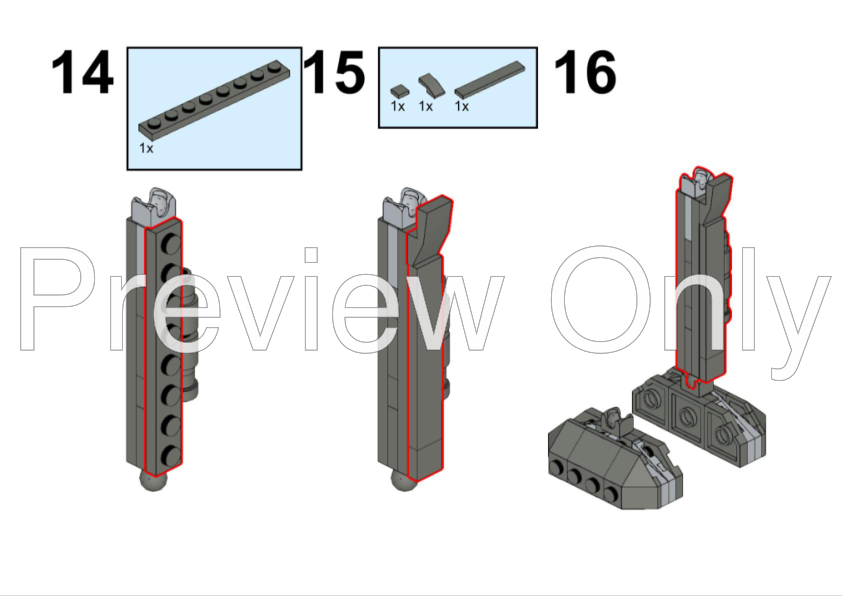 14

1x

15

1x 1x 1x

16

Preview Only