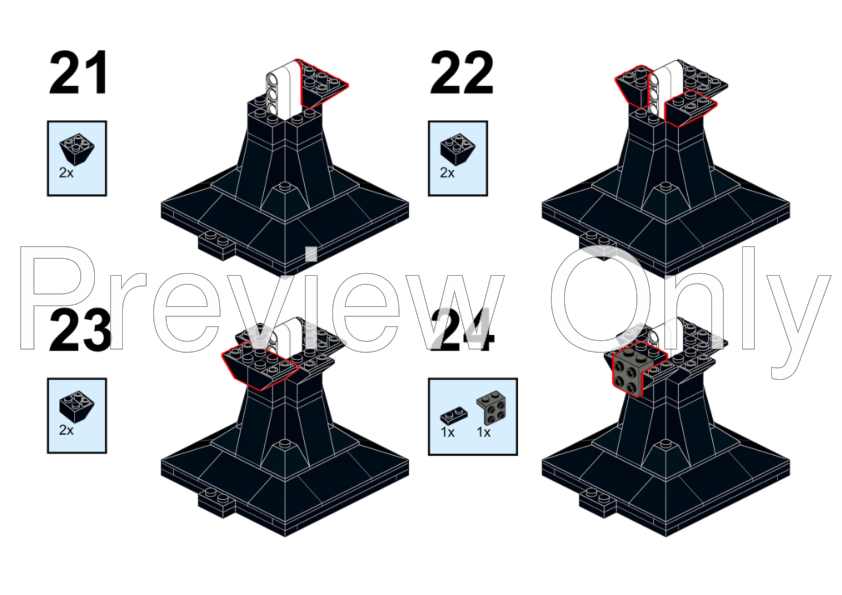 21

2x

22

2x

Preview Only

23

2x

24

1x 1x