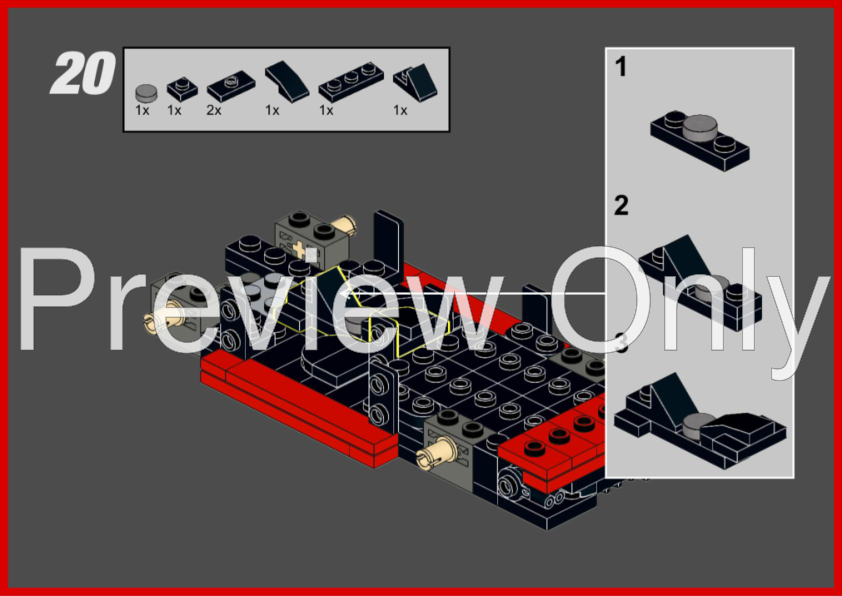 20

1x 1x 2x 1x 1x 1x

1

2

3

Preview Only