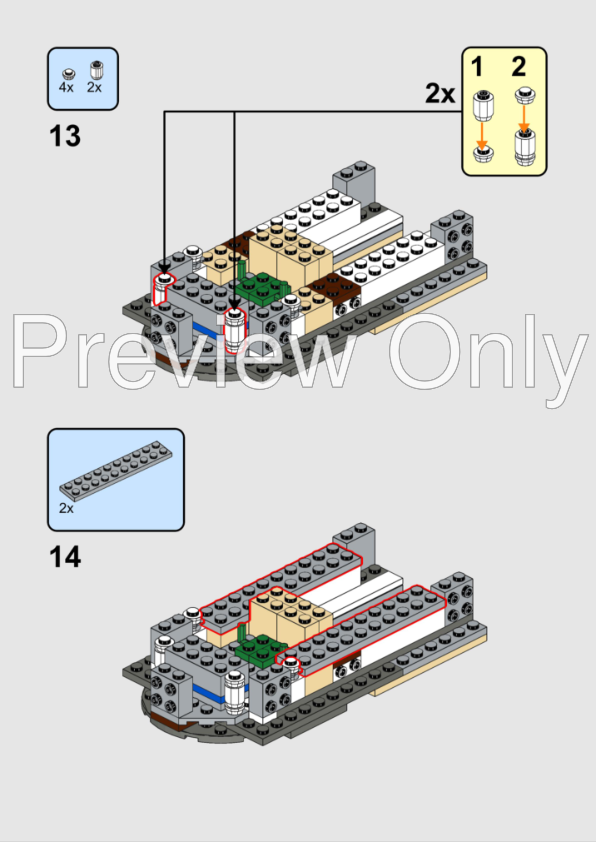 4x 2x

13

2x

1 2

Preview Only

2x

14