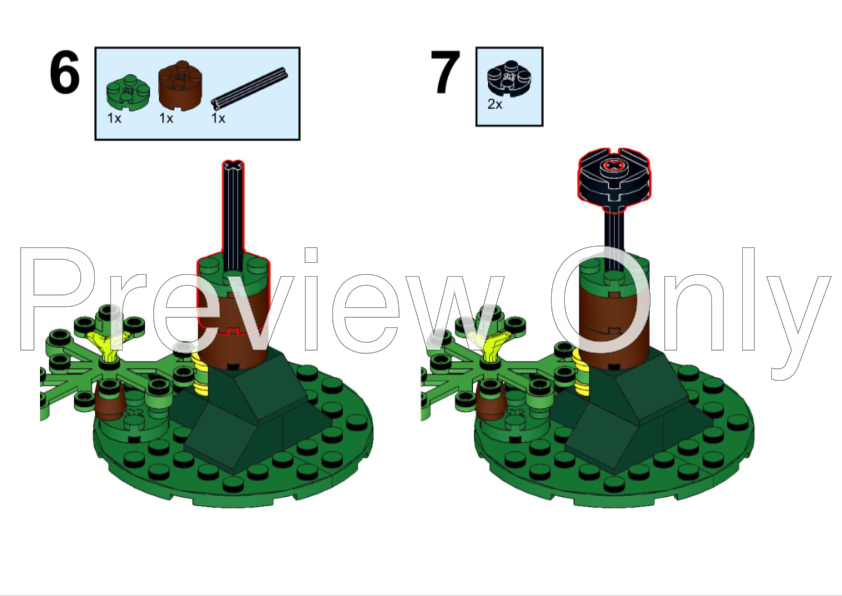 6

1x 1x 1x

7

2x

Preview Only