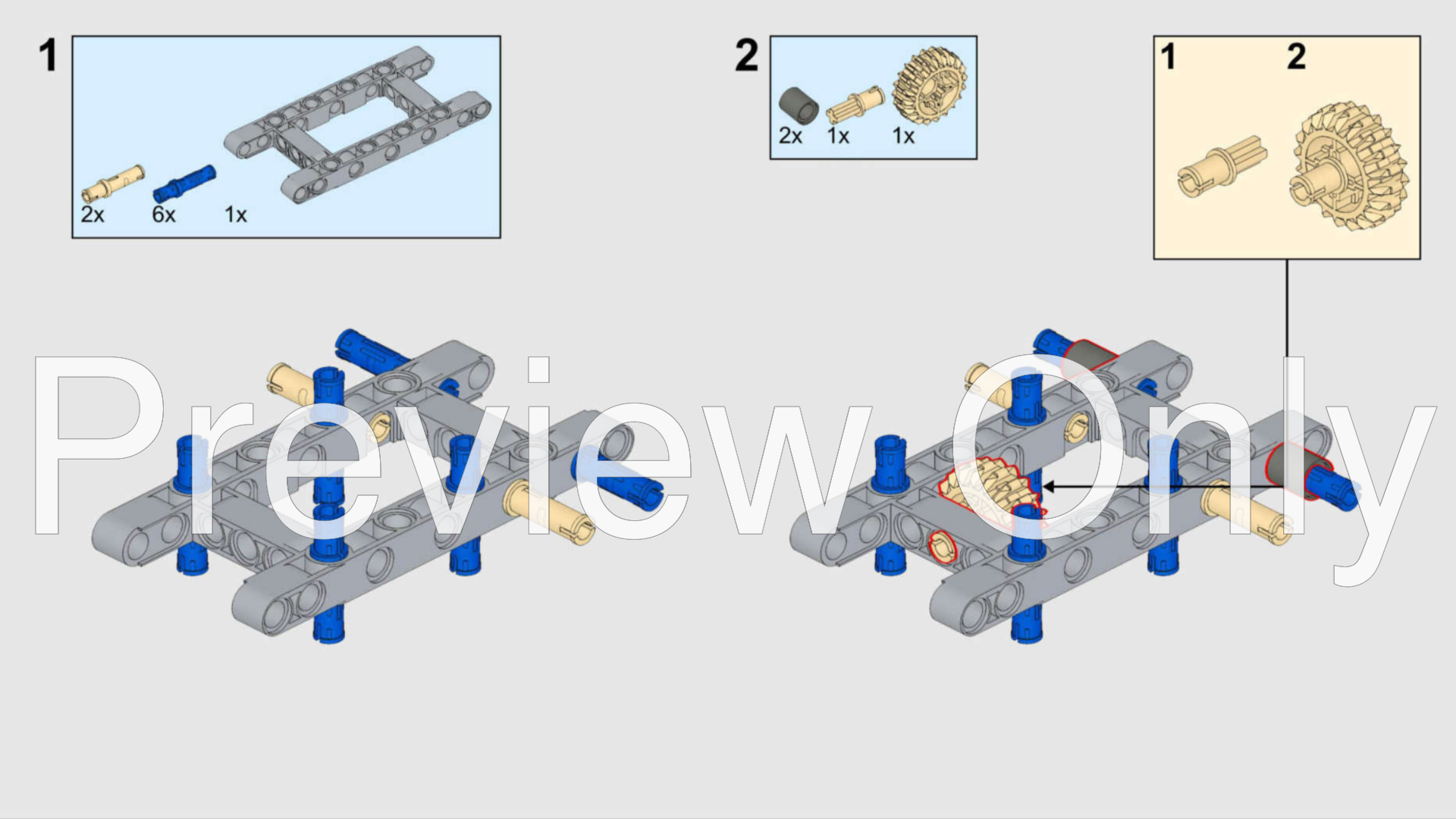 1

2x 6x 1x

2

2x 1x 1x

1 2

Preview Only