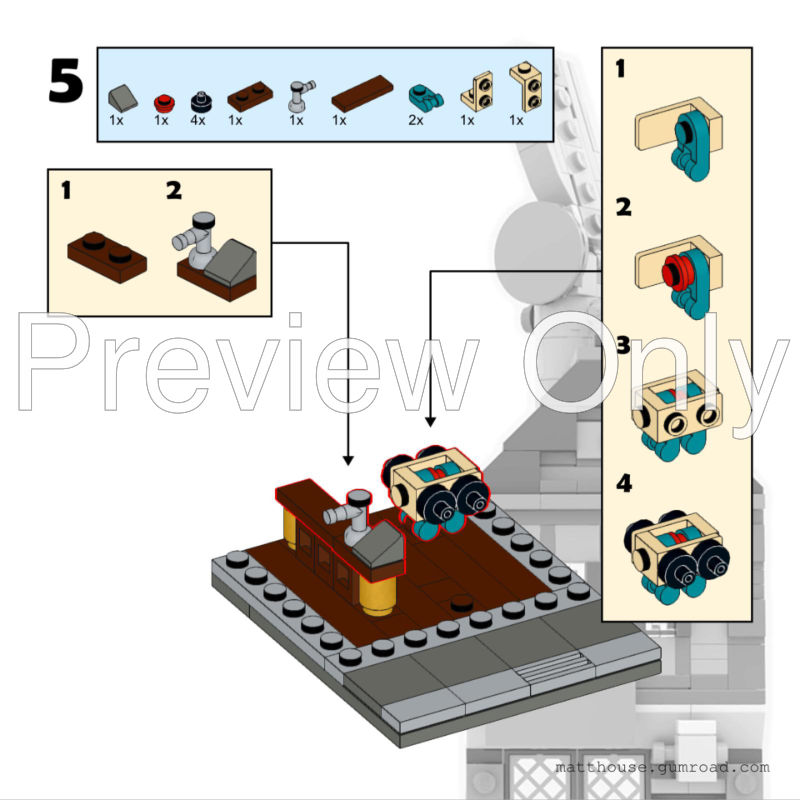 5

1x 1x 4x 1x 1x 1x 2x 1x 1x

1 2

1

2

3

4

Preview Only

matthouse.gumroad.com