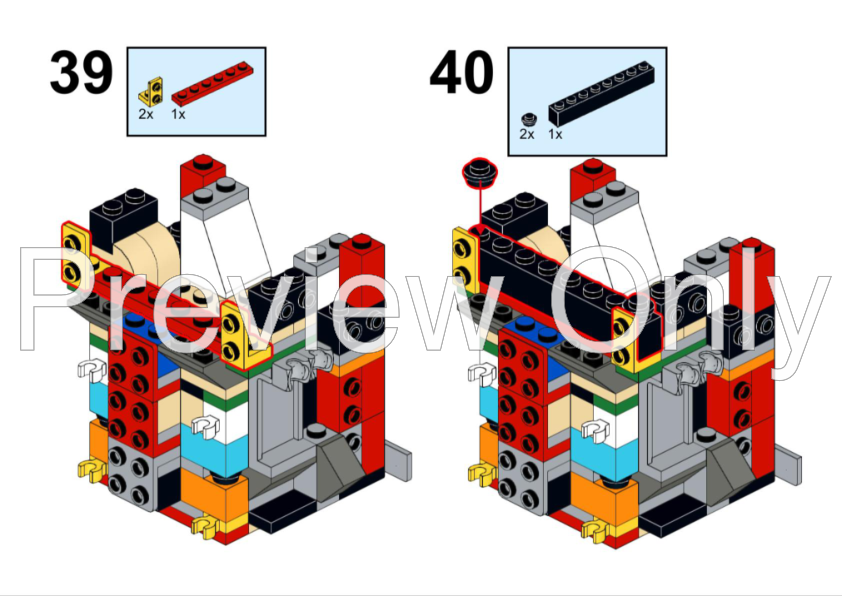 39

2x 1x

40

2x 1x

Preview Only