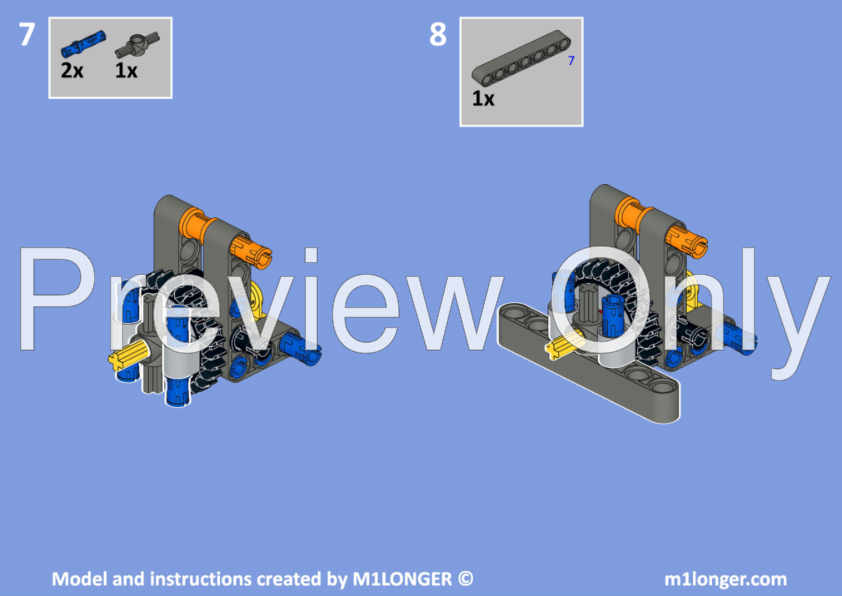 7

2x 1x

8

7

1x

Preview Only

Model and instructions created by M1LONGER ©

m1longer.com