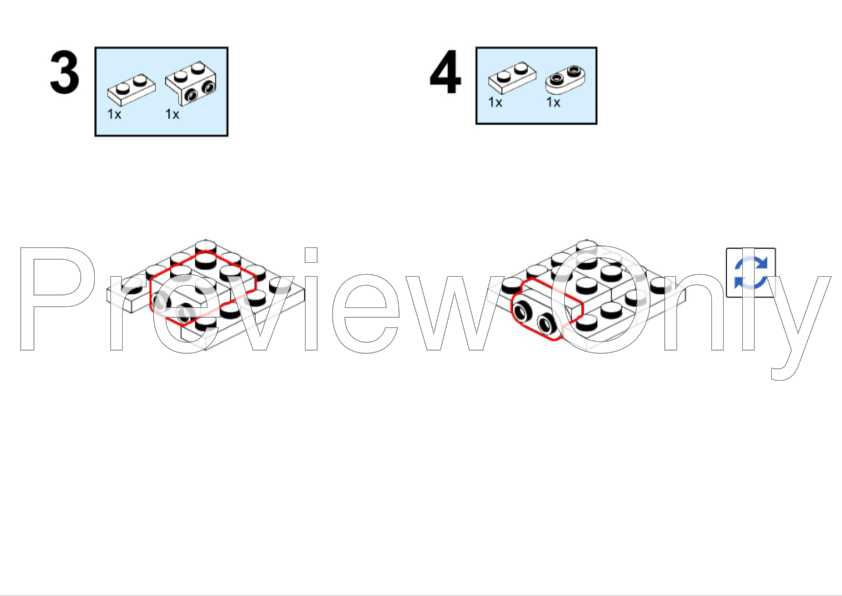 3

1x 1x

4

1x 1x

Preview Only