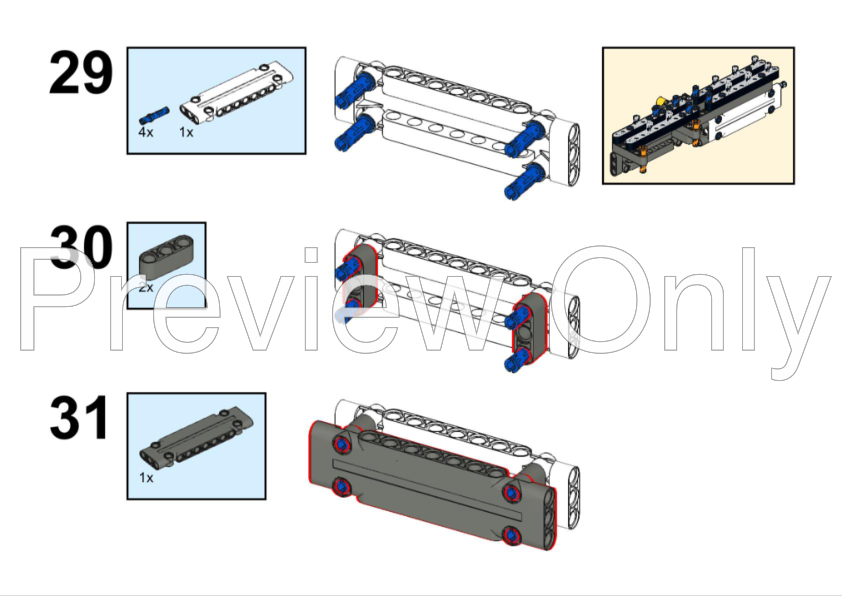 29

4x 1x

30

2x

31

1x

Preview Only