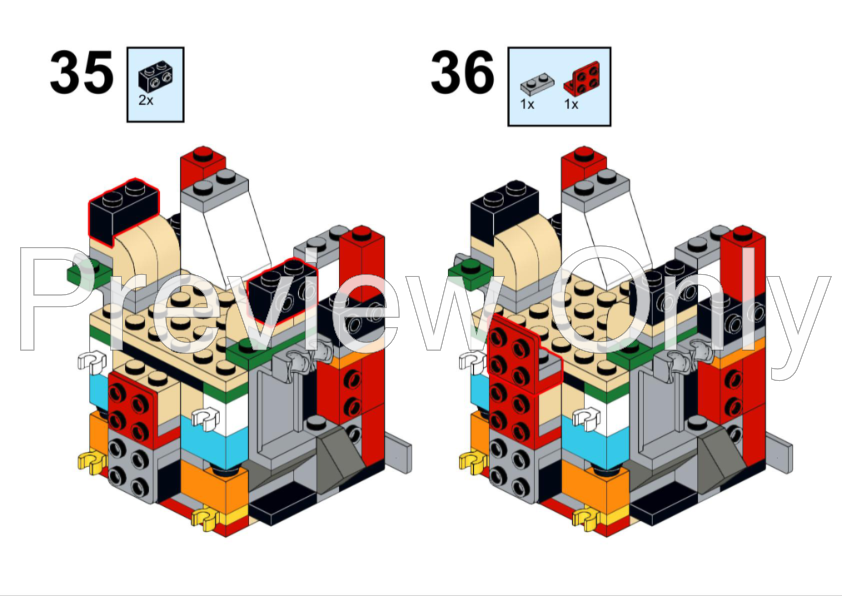 35
2x

36
1x 1x

Preview Only