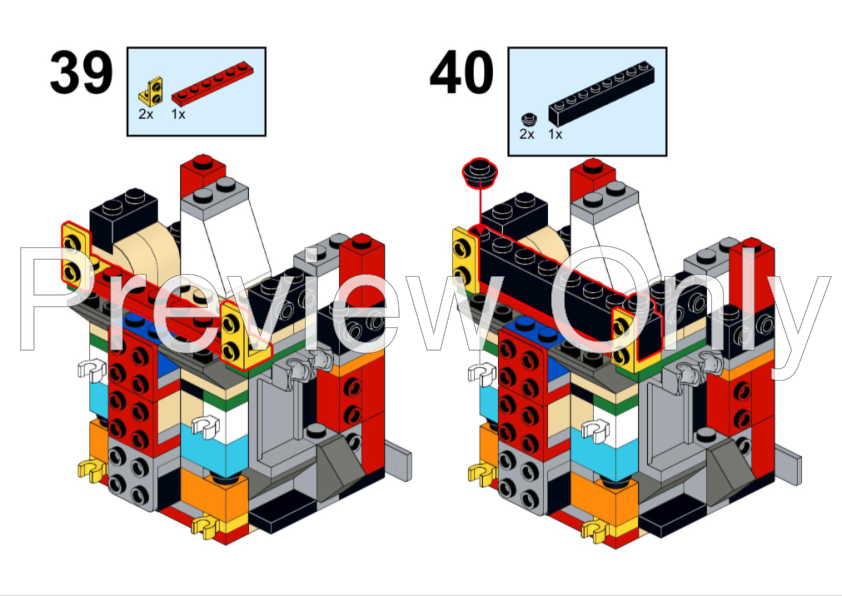 39

2x 1x

40

2x 1x

Preview Only