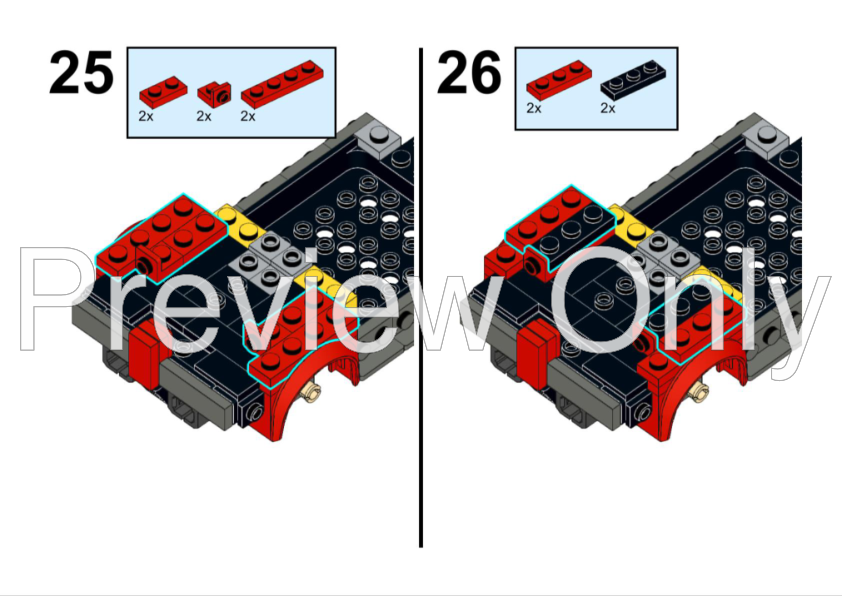 25

2x 2x 2x

26

2x 2x

Preview Only