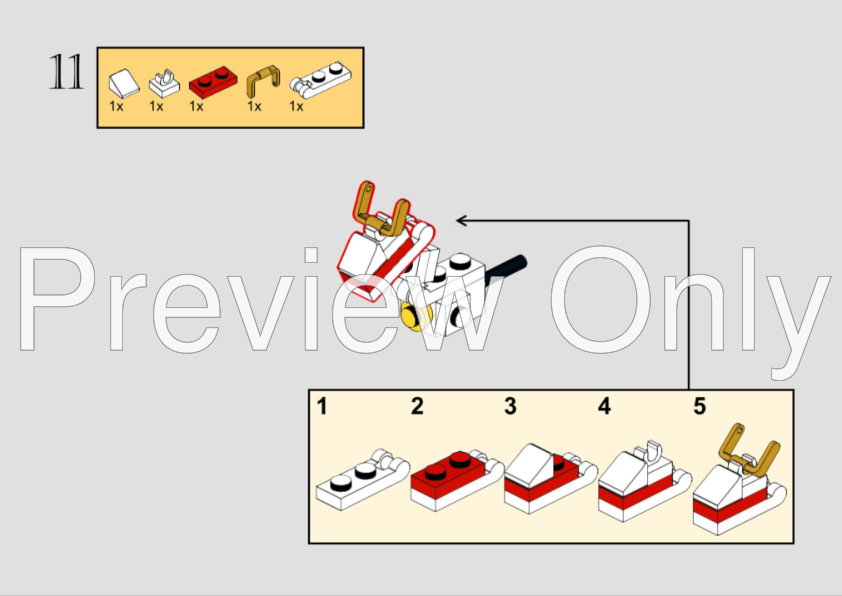 11

1x 1x 1x 1x 1x

Preview Only

1 2 3 4 5