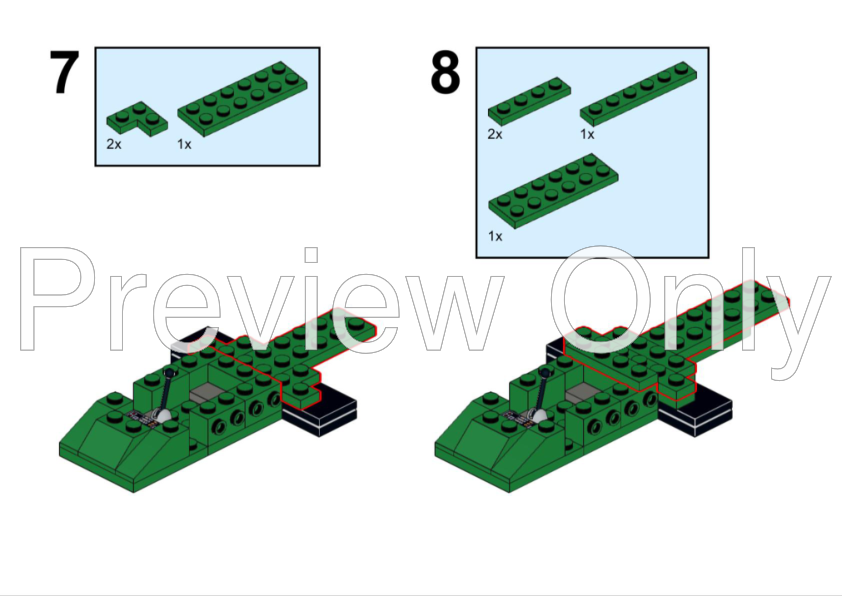 7

2x 1x

8

2x 1x

1x

Preview Only