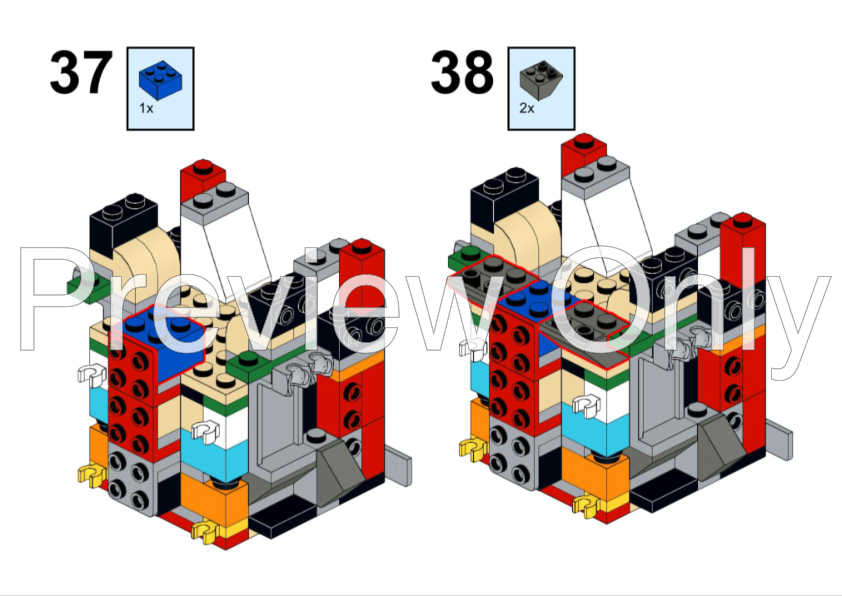 37
1x
38
2x
Preview Only