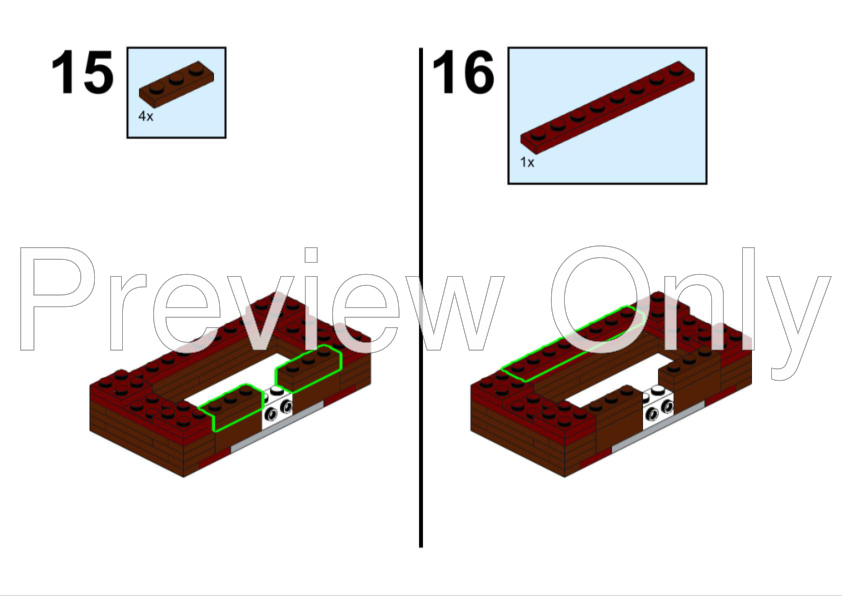 15

4x

16

1x

Preview Only