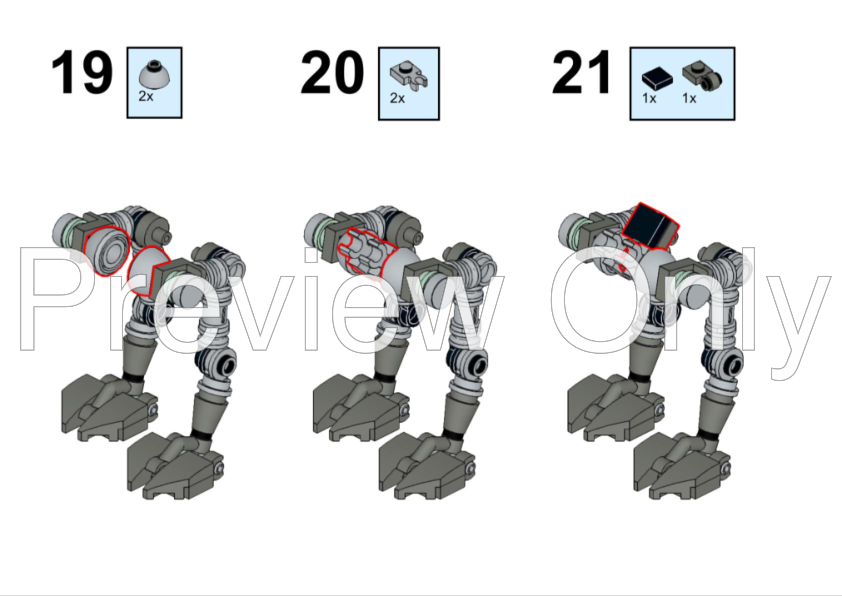 19
2x

20
2x

21
1x 1x

Preview Only