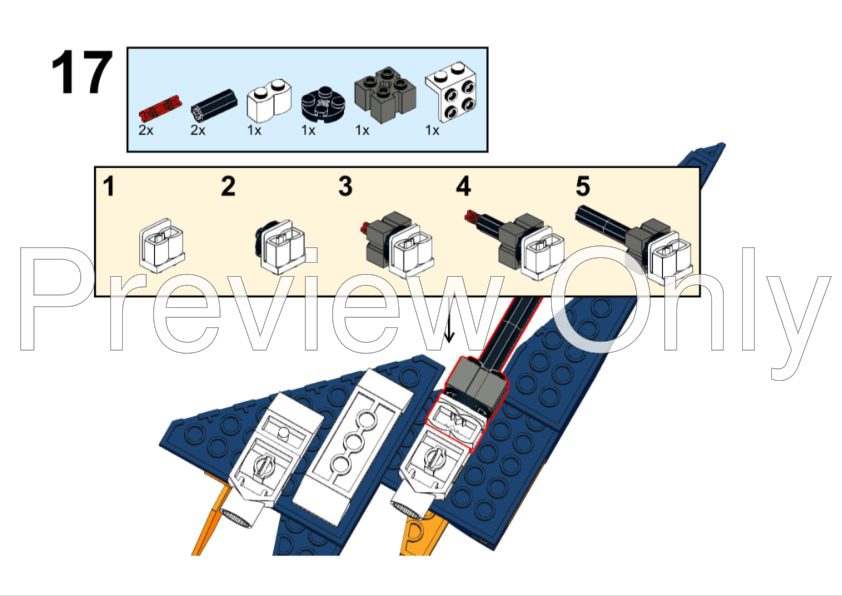 17

2x 2x 1x 1x 1x 1x

1 2 3 4 5

Preview Only