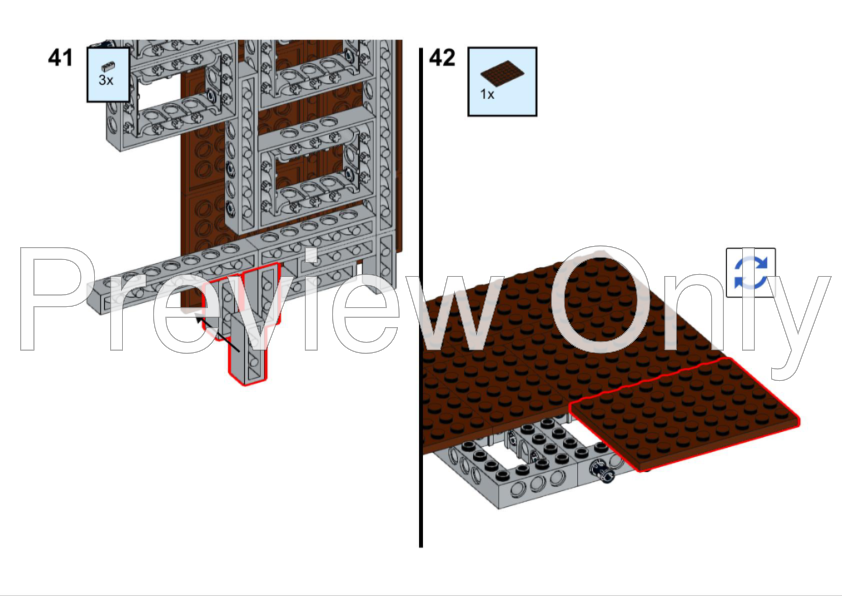 41

3x

42

1x

Preview Only